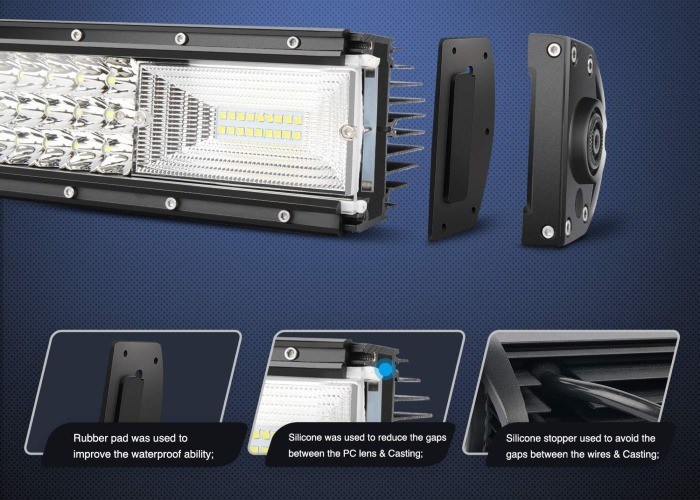 Rubber pad was used to improve the waterproof ability;

Silicone was used to reduce the gaps between the PC lens & Casting;

Silicone stopper used to avoid the gaps between the wires & Casting;